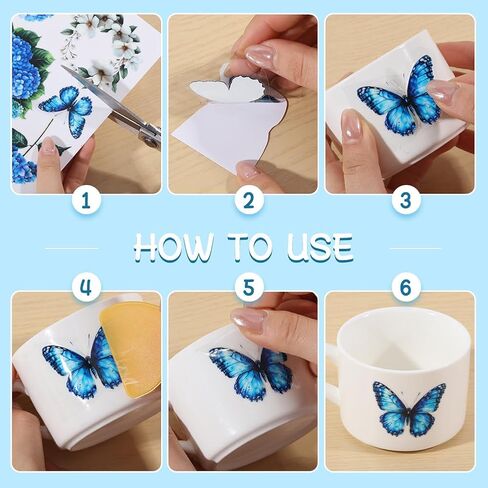 1

2

3

HOW TO USE

4

5

6