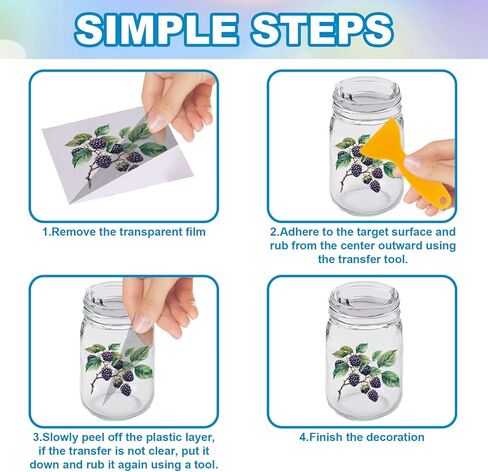 SIMPLE STEPS

1.Remove the transparent film

2.Adhere to the target surface and rub from the center outward using the transfer tool.

3.Slowly peel off the plastic layer, if the transfer is not clear, put it down and rub it again using a tool.

4.Finish the decoration