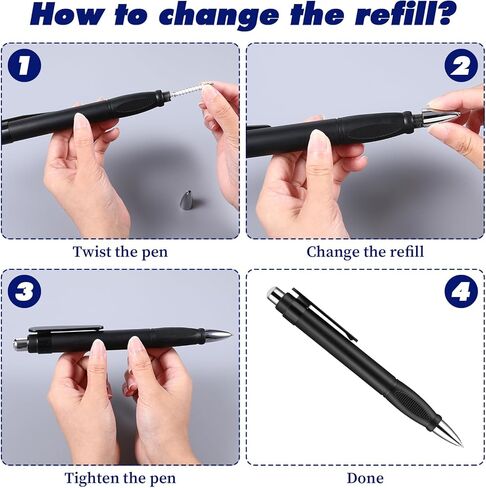 How to change the refill?

1

Twist the pen

2

Change the refill

3

Tighten the pen

4

Done