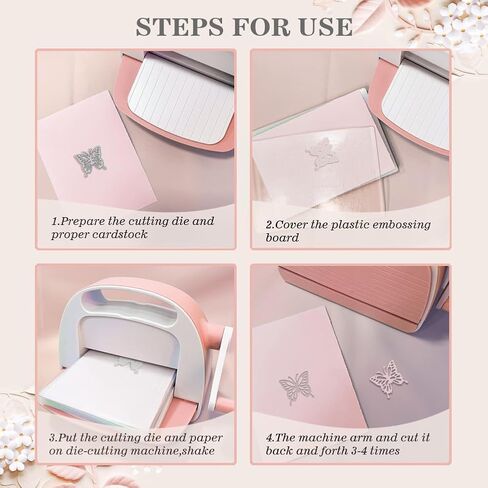 STEPS FOR USE

1.Prepare the cutting die and proper cardstock

2.Cover the plastic embossing board

3.Put the cutting die and paper on die-cutting machine,shake

4.The machine arm and cut it back and forth 3-4 times