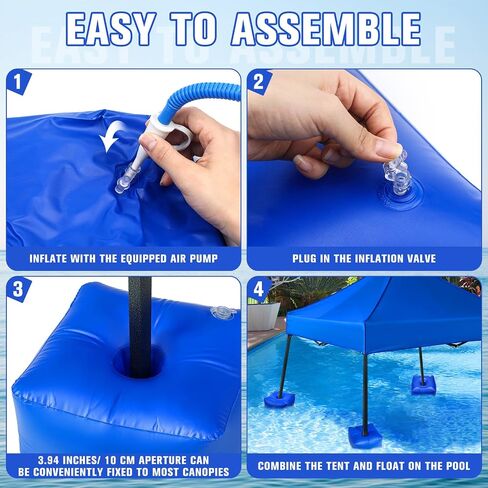 EASY TO ASSEMBLE

1

INFLATE WITH THE EQUIPPED AIR PUMP

2

PLUG IN THE INFLATION VALVE

3

3.94 INCHES/ 10 CM APERTURE CAN BE CONVENIENTLY FIXED TO MOST CANOPIES

4

COMBINE THE TENT AND FLOAT ON THE POOL