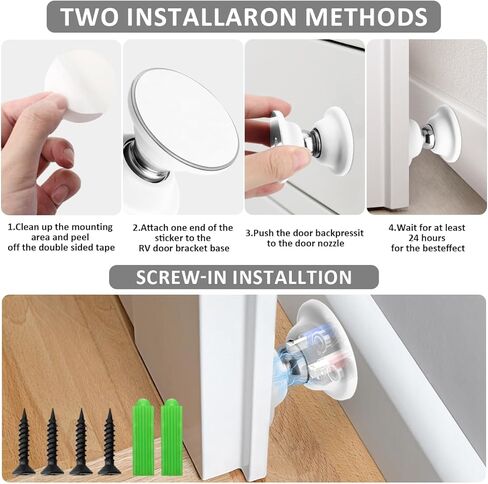 TWO INSTALLARON METHODS

1.Clean up the mounting area and peel off the double sided tape

2.Attach one end of the sticker to the RV door bracket base

3.Push the door backpressit to the door nozzle

4.Wait for at least 24 hours for the besteffect

SCREW-IN INSTALLTION