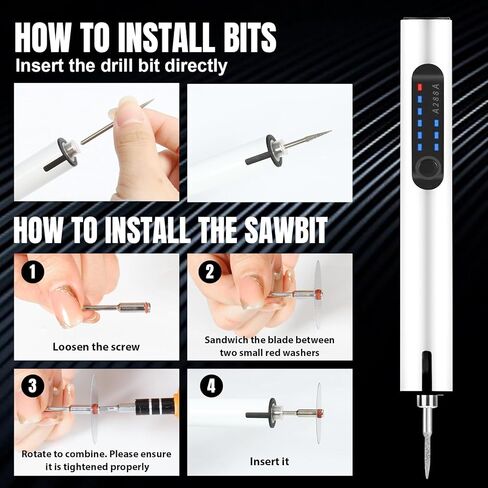 HOW TO INSTALL BITS
Insert the drill bit directly

HOW TO INSTALL THE SAWBIT

1
Loosen the screw

2
Sandwich the blade between two small red washers

3
Rotate to combine. Please ensure it is tightened properly

4
Insert it

A288A