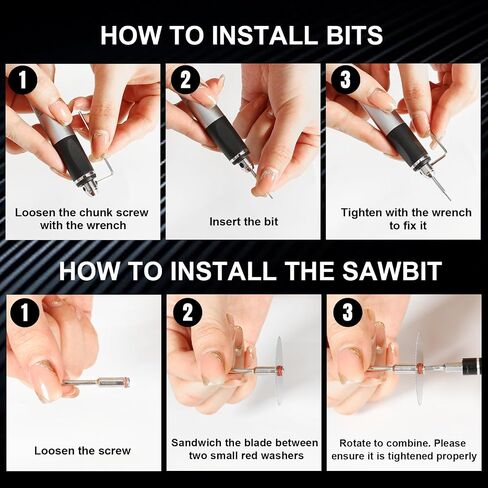 HOW TO INSTALL BITS

1
Loosen the chunk screw with the wrench

2
Insert the bit

3
Tighten with the wrench to fix it

HOW TO INSTALL THE SAWBIT

1
Loosen the screw

2
Sandwich the blade between two small red washers

3
Rotate to combine. Please ensure it is tightened properly