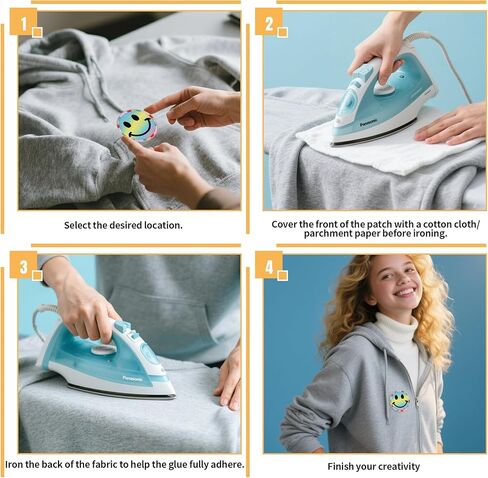 1

Select the desired location.

2

Panasonic

Cover the front of the patch with a cotton cloth/ parchment paper before ironing.

3

Panasonic

Iron the back of the fabric to help the glue fully adhere.

4

Finish your creativity