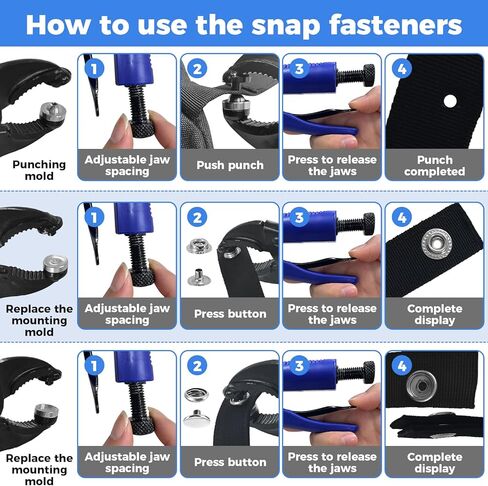 How to use the snap fasteners

Punching mold

1
Adjustable jaw spacing

2
Push punch

3
Press to release the jaws

4
Punch completed

Replace the mounting mold

1
Adjustable jaw spacing

2
Press button

3
Press to release the jaws

4
Complete display

Replace the mounting mold

1
Adjustable jaw spacing

2
Press button

3
Press to release the jaws

4
Complete display