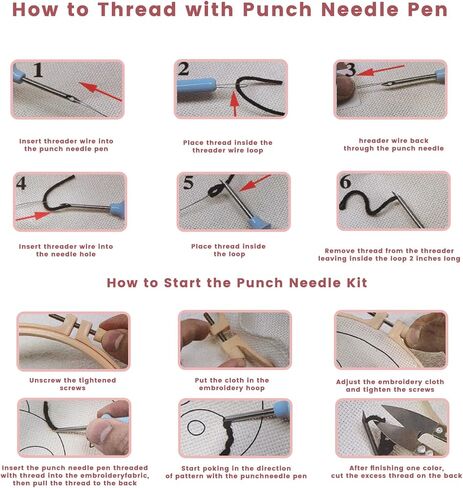 How to Thread with Punch Needle Pen

1

Insert threader wire into the punch needle pen

2

Place thread inside the threader wire loop

3

hreader wire back through the punch needle

4

Insert threader wire into the needle hole

5

Place thread inside the loop

6

Remove thread from the threader leaving inside the loop 2 inches long

How to Start the Punch Needle Kit

Unscrew the tightened screws

Put the cloth in the embroidery hoop

Adjust the embroidery cloth and tighten the screws

Insert the punch needle pen threaded with thread into the embroideryfabric, then pull the thread to the back

Start poking in the direction of pattern with the punchneedle pen

After finishing one color, cut the excess thread on the back