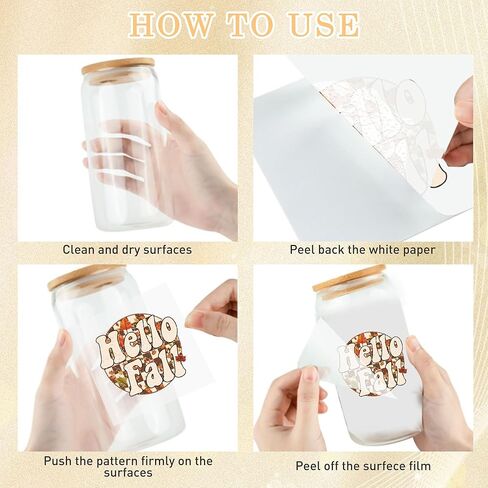 HOW TO USE

Clean and dry surfaces

Peel back the white paper

Hello Fall

Push the pattern firmly on the surfaces

Hello Fall

Peel off the surfece film