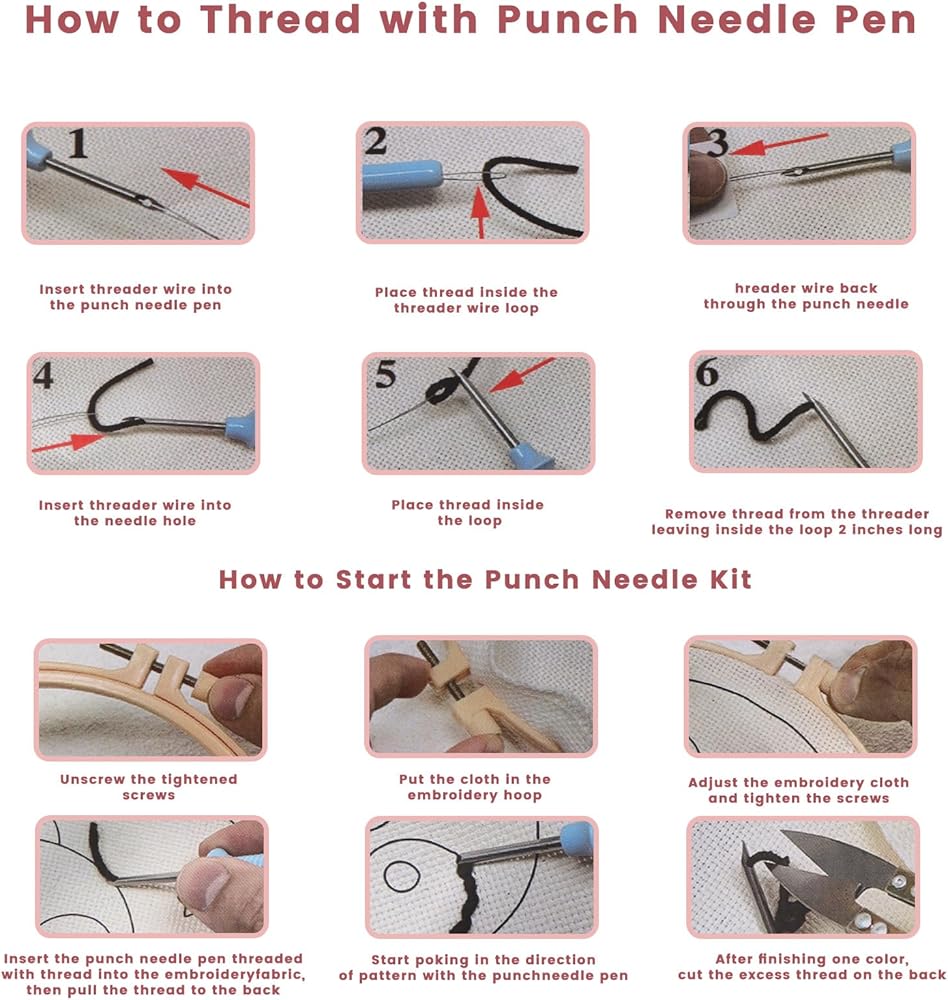 How to Thread with Punch Needle Pen

1

Insert threader wire into the punch needle pen

2

Place thread inside the threader wire loop

3

hreader wire back through the punch needle

4

Insert threader wire into the needle hole

5

Place thread inside the loop

6

Remove thread from the threader leaving inside the loop 2 inches long

How to Start the Punch Needle Kit

Unscrew the tightened screws

Put the cloth in the embroidery hoop

Adjust the embroidery cloth and tighten the screws

Insert the punch needle pen threaded with thread into the embroideryfabric, then pull the thread to the back

Start poking in the direction of pattern with the punchneedle pen

After finishing one color, cut the excess thread on the back