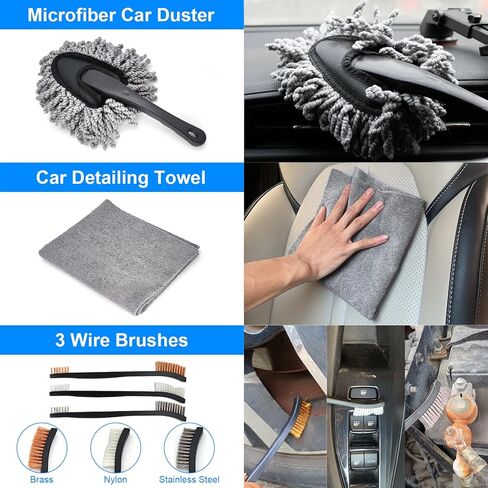 Microfiber Car Duster

Car Detailing Towel

3 Wire Brushes

Brass

Nylon

Stainless Steel