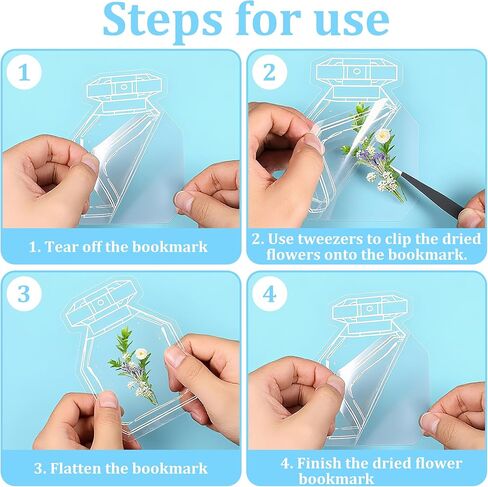 Steps for use

1

1. Tear off the bookmark

2

2. Use tweezers to clip the dried flowers onto the bookmark.

3

3. Flatten the bookmark

4

4. Finish the dried flower bookmark