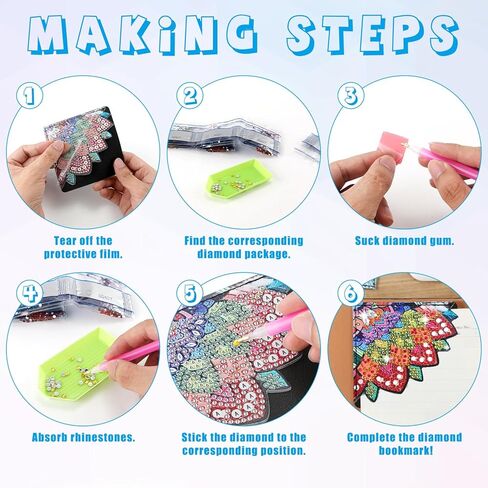 MAKiNG STEPS

1

Tear off the protective film.

2

Find the corresponding diamond package.

3

Suck diamond gum.

4

Absorb rhinestones.

5

Stick the diamond to the corresponding position.

6

Complete the diamond bookmark!