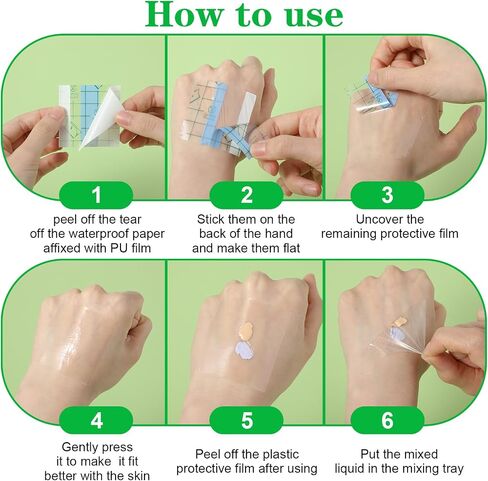 How to use

1
peel off the tear off the waterproof paper affixed with PU film

2
Stick them on the back of the hand and make them flat

3
Uncover the remaining protective film

4
Gently press it to make it fit better with the skin

5
Peel off the plastic protective film after using

6
Put the mixed liquid in the mixing tray