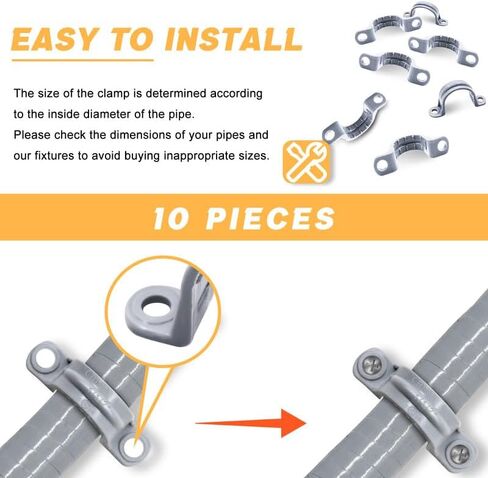 EASY TO INSTALL

The size of the clamp is determined according to the inside diameter of the pipe.
Please check the dimensions of your pipes and our fixtures to avoid buying inappropriate sizes.

10 PIECES