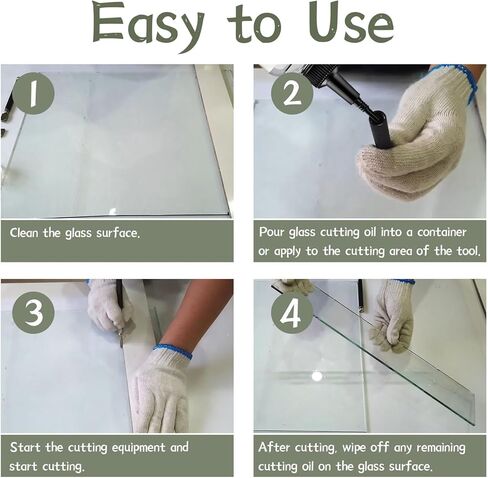 Easy to Use

1

Clean the glass surface.

2

Pour glass cutting oil into a container or apply to the cutting area of the tool.

3

Start the cutting equipment and start cutting.

4

After cutting, wipe off any remaining cutting oil on the glass surface.