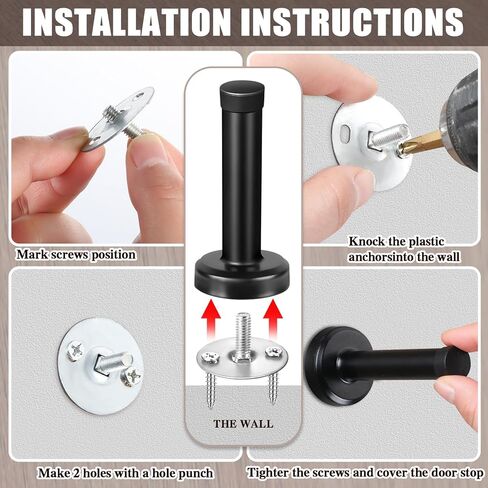 INSTALLATION INSTRUCTIONS

Mark screws position

Knock the plastic anchorsinto the wall

THE WALL

Make 2 holes with a hole punch

Tighter the screws and cover the door stop