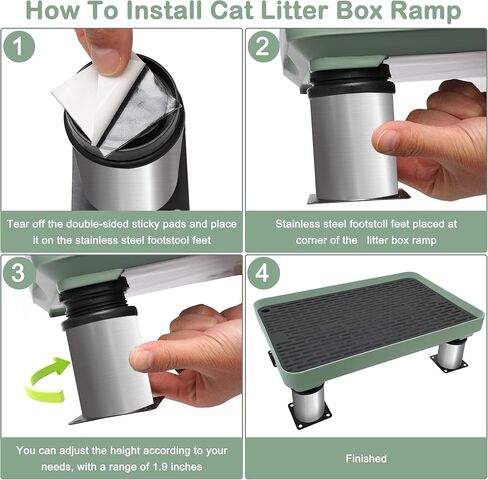 How To Install Cat Litter Box Ramp

1

Tear off the double-sided sticky pads and place it on the stainless steel footstool feet

2

Stainless steel footstoll feet placed at corner of the litter box ramp

3

You can adjust the height according to your needs, with a range of 1.9 inches

4

Finished