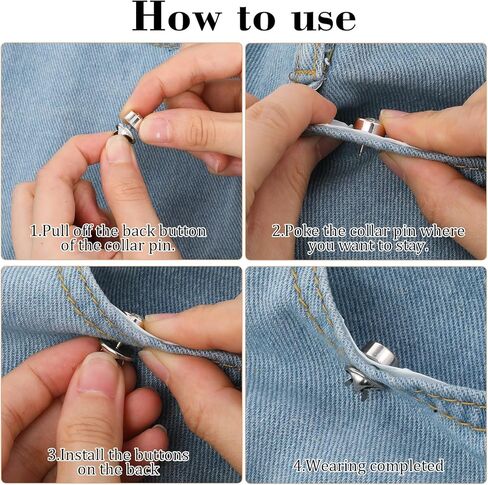 How to use

1.Pull off the back button of the collar pin.

2.Poke the collar pin where you want to stay.

3.Install the buttons on the back

4.Wearing completed