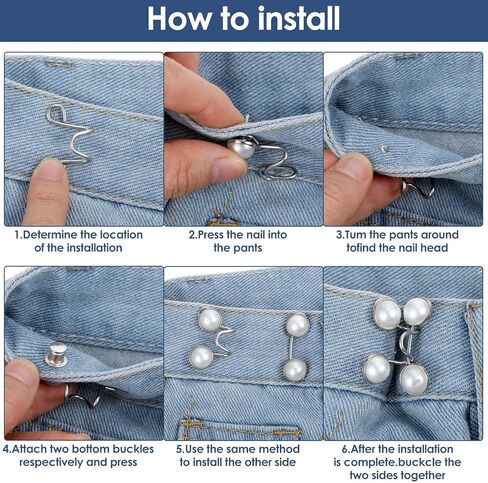 How to install

1.Determine the location of the installation

2.Press the nail into the pants

3.Tum the pants around tofind the nail head

4.Attach two bottom buckles respectively and press

5.Use the same method to install the other side

6.After the installation is complete.buckcle the two sides together