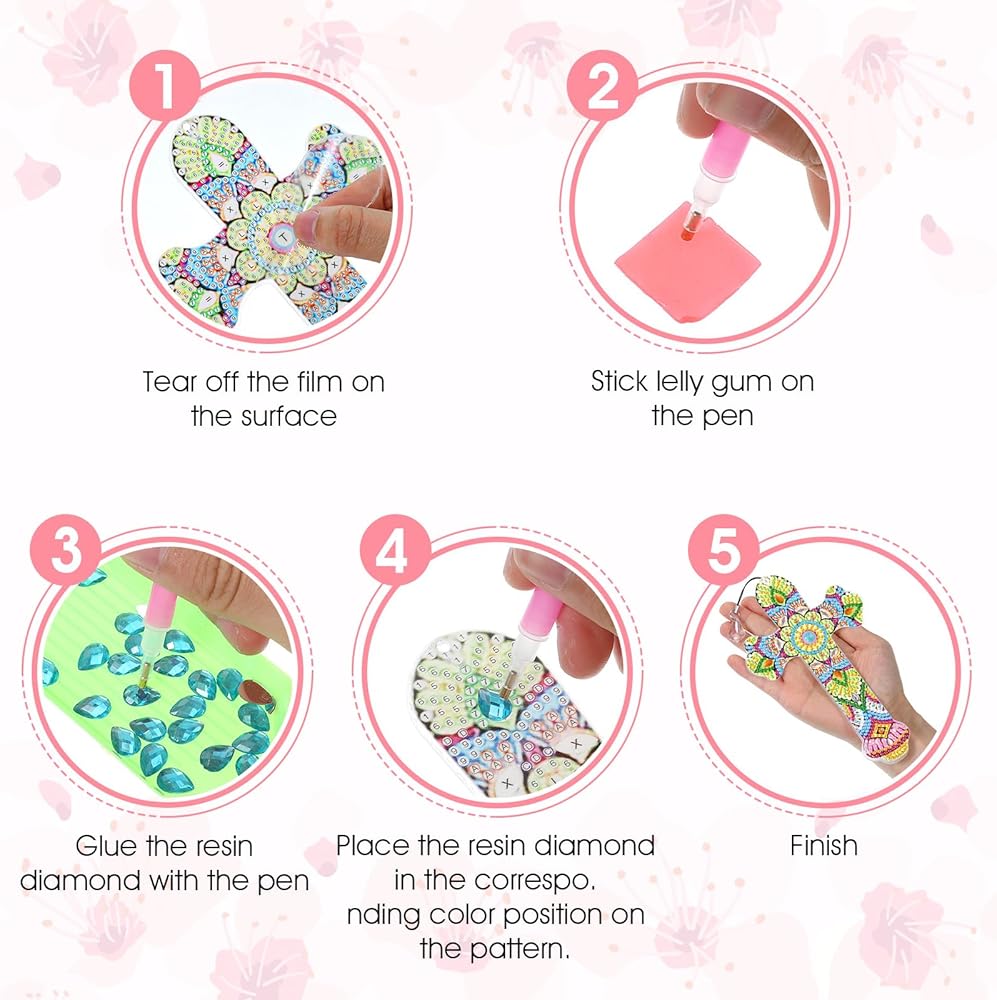 1

Tear off the film on the surface

2

Stick lelly gum on the pen

3

Glue the resin diamond with the pen

4

Place the resin diamond in the correspo. nding color position on the pattern.

5

Finish