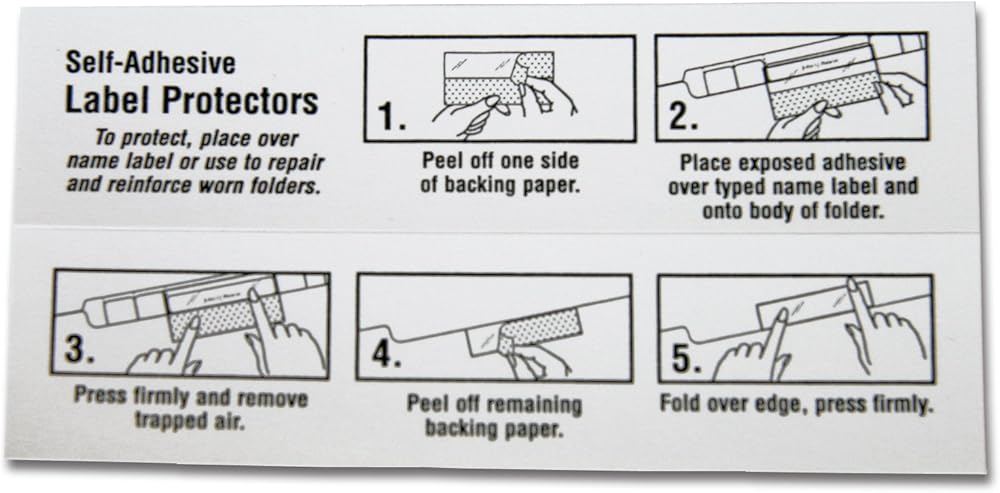 Self-Adhesive
Label Protectors

To protect, place over name label or use to repair and reinforce worn folders.

1.
Peel off one side of backing paper.

2.
Place exposed adhesive over typed name label and onto body of folder.

3.
Press firmly and remove trapped air.

4.
Peel off remaining backing paper.

5.
Fold over edge, press firmly.