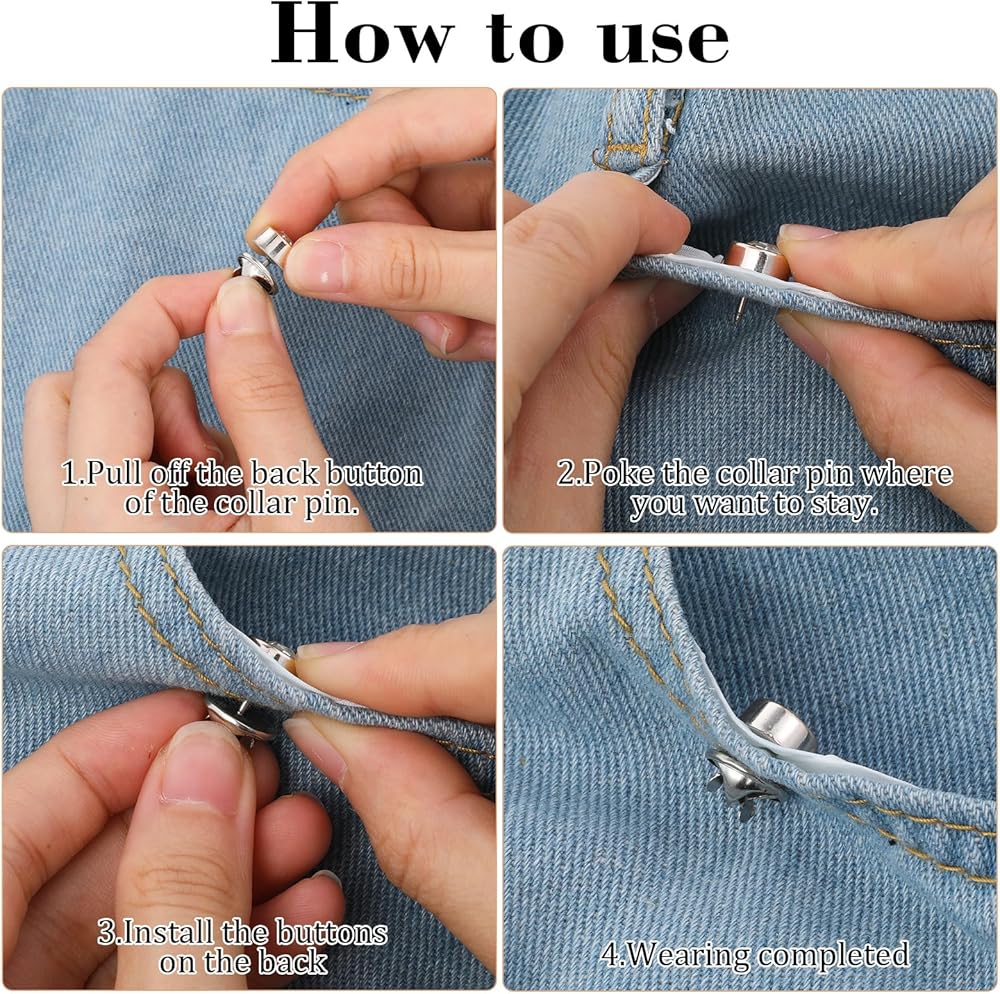 How to use

1.Pull off the back button of the collar pin.

2.Poke the collar pin where you want to stay.

3.Install the buttons on the back

4.Wearing completed