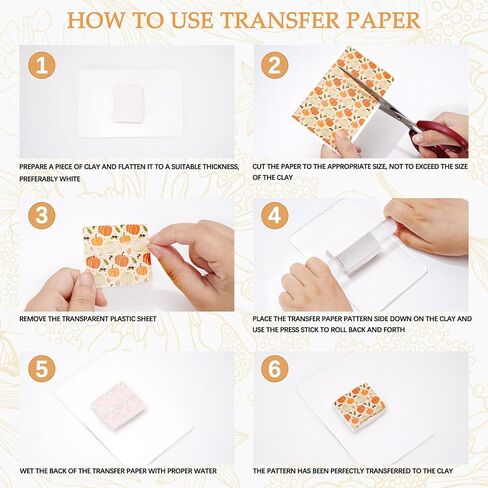 HOW TO USE TRANSFER PAPER

1

PREPARE A PIECE OF CLAY AND FLATTEN IT TO A SUITABLE THICKNESS, PREFERABLY WHITE

2

CUT THE PAPER TO THE APPROPRIATE SIZE, NOT TO EXCEED THE SIZE OF THE CLAY

3

REMOVE THE TRANSPARENT PLASTIC SHEET

4

PLACE THE TRANSFER PAPER PATTERN SIDE DOWN ON THE CLAY AND USE THE PRESS STICK TO ROLL BACK AND FORTH

5

WET THE BACK OF THE TRANSFER PAPER WITH PROPER WATER

6

THE PATTERN HAS BEEN PERFECTLY TRANSFERRED TO THE CLAY