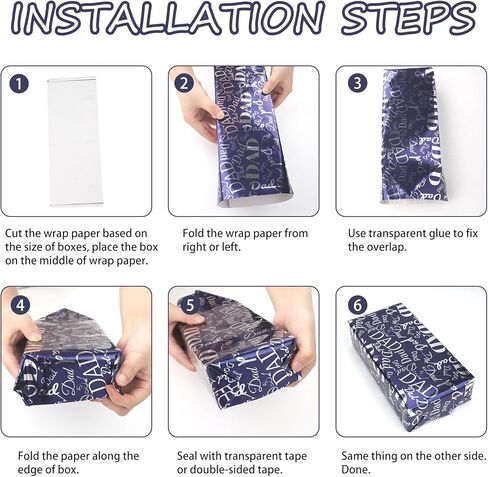 INSTALLATION STEPS

1

Cut the wrap paper based on the size of boxes, place the box on the middle of wrap paper.

2

Fold the wrap paper from right or left.

3

Use transparent glue to fix the overlap.

4

Fold the paper along the edge of box.

5

Seal with transparent tape or double-sided tape.

6

Same thing on the other side. Done.