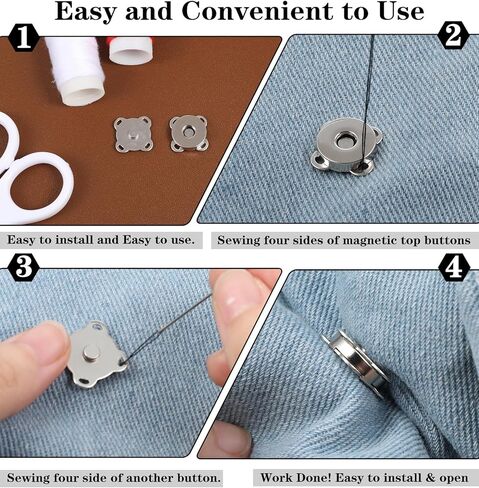 Easy and Convenient to Use

1

2

Easy to install and Easy to use.

Sewing four sides of magnetic top buttons

3

4

Sewing four side of another button.

Work Done! Easy to install & open