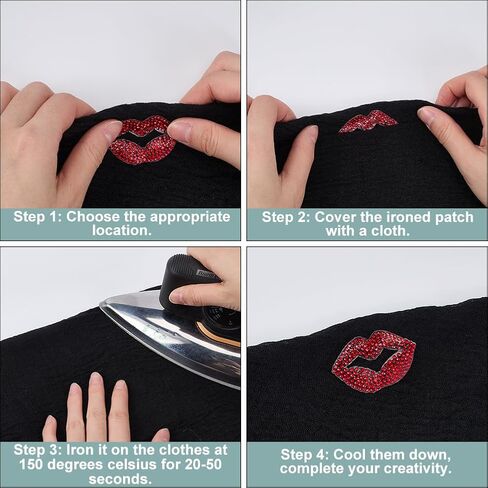 Step 1: Choose the appropriate location.

Step 2: Cover the ironed patch with a cloth.

Step 3: Iron it on the clothes at 150 degrees celsius for 20-50 seconds.

Step 4: Cool them down, complete your creativity.