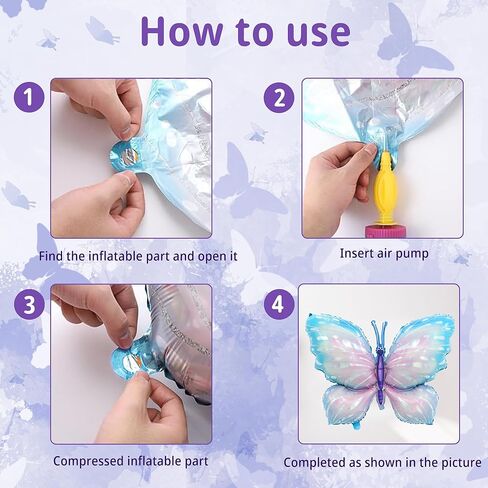 How to use

1

Find the inflatable part and open it

2

Insert air pump

3

Compressed inflatable part

4

Completed as shown in the picture