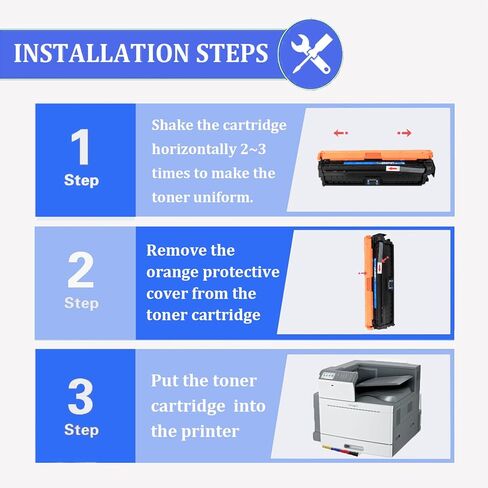 INSTALLATION STEPS

1
Step

Shake the cartridge horizontally 2~3 times to make the toner uniform.

2
Step

Remove the orange protective cover from the toner cartridge

3
Step

Put the toner cartridge into the printer