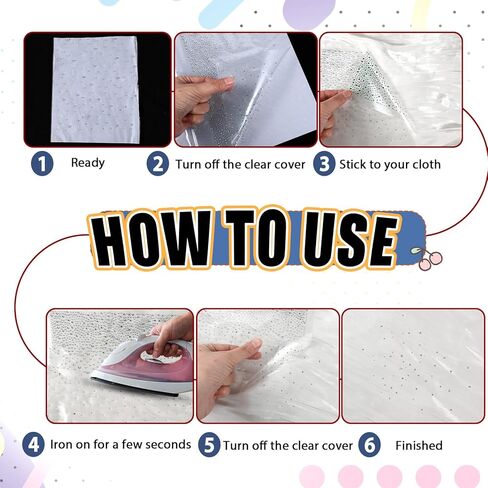 1 Ready

2 Turn off the clear cover

3 Stick to your cloth

HOW TO USE

4 Iron on for a few seconds

5 Turn off the clear cover

6 Finished