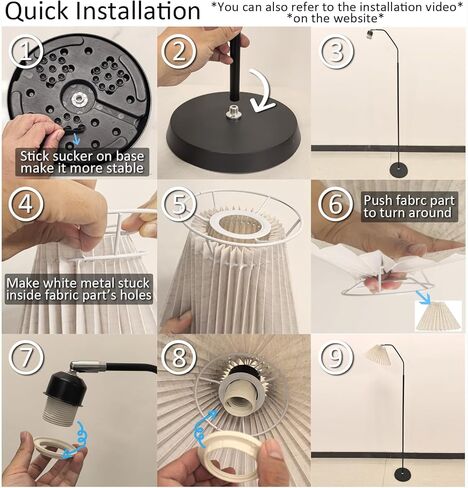 Quick Installation *You can also refer to the installation video* *on the website*

1

Stick sucker on base make it more stable

2

3

4

Make white metal stuck inside fabric part's holes

5

6

Push fabrc part to turn around

7

8

9