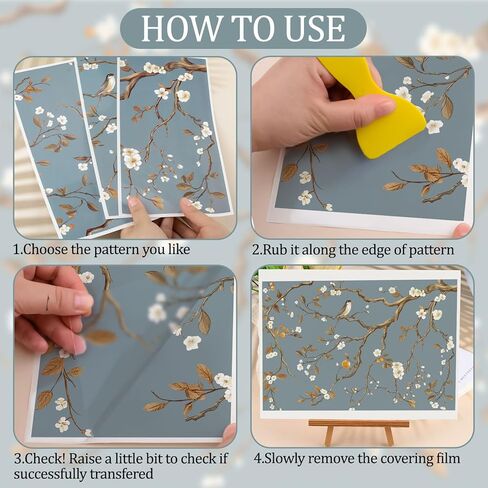 HOW TO USE

1.Choose the pattern you like

2.Rub it along the edge of pattern

3.Check! Raise a little bit to check if successfully transfered

4.Slowly remove the covering film