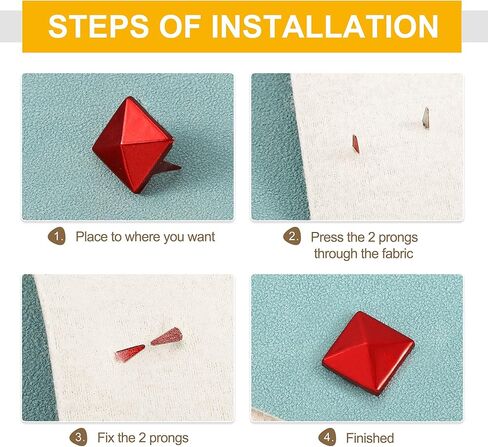 STEPS OF INSTALLATION

1. Place to where you want

2. Press the 2 prongs through the fabric

3. Fix the 2 prongs

4. Finished