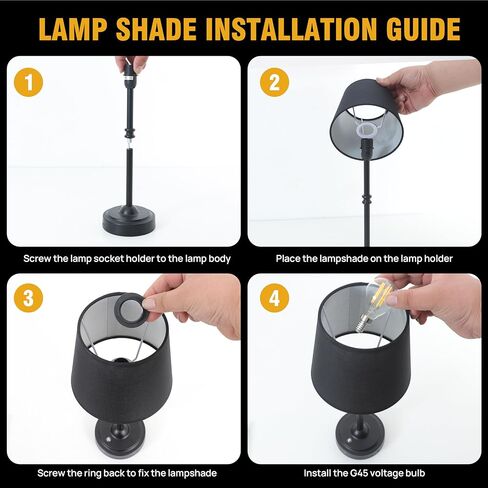 LAMP SHADE INSTALLATION GUIDE

1

Screw the lamp socket holder to the lamp body

2

Place the lampshade on the lamp holder

3

Screw the ring back to fix the lampshade

4

Install the G45 voltage bulb