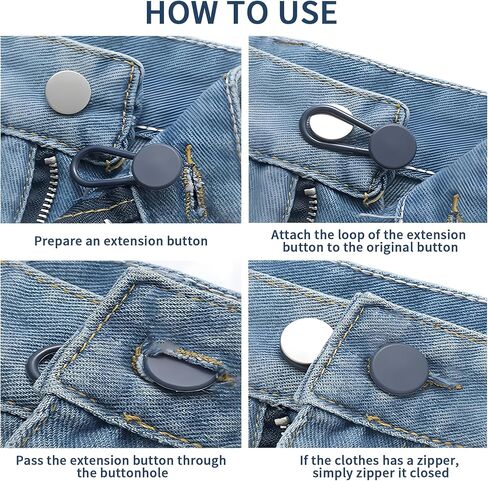 HOW TO USE

Prepare an extension button

Attach the loop of the extension button to the original button

Pass the extension button through the buttonhole

If the clothes has a zipper, simply zipper it closed