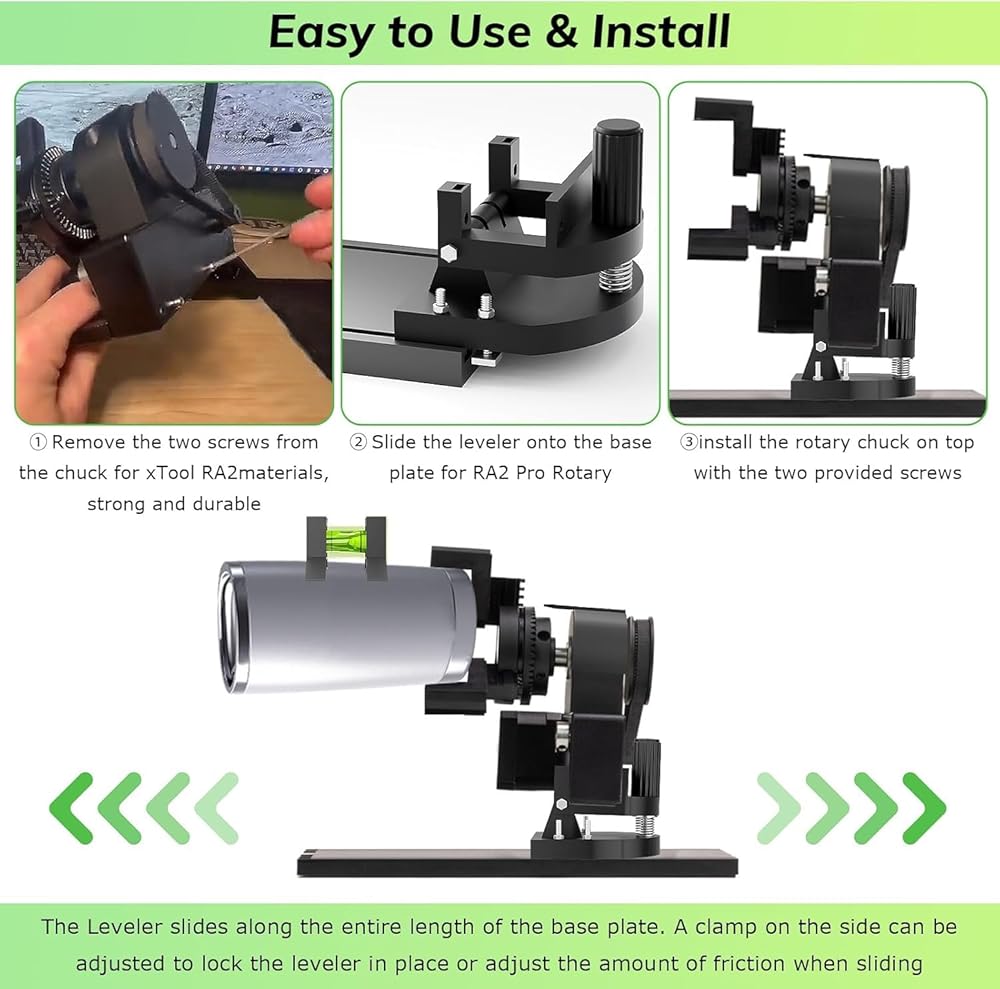 Easy to Use & Install

① Remove the two screws from the chuck for xTool RA2materials, strong and durable

② Slide the leveler onto the base plate for RA2 Pro Rotary

③install the rotary chuck on top with the two provided screws

The Leveler slides along the entire length of the base plate. A clamp on the side can be adjusted to lock the leveler in place or adjust the amount of friction when sliding