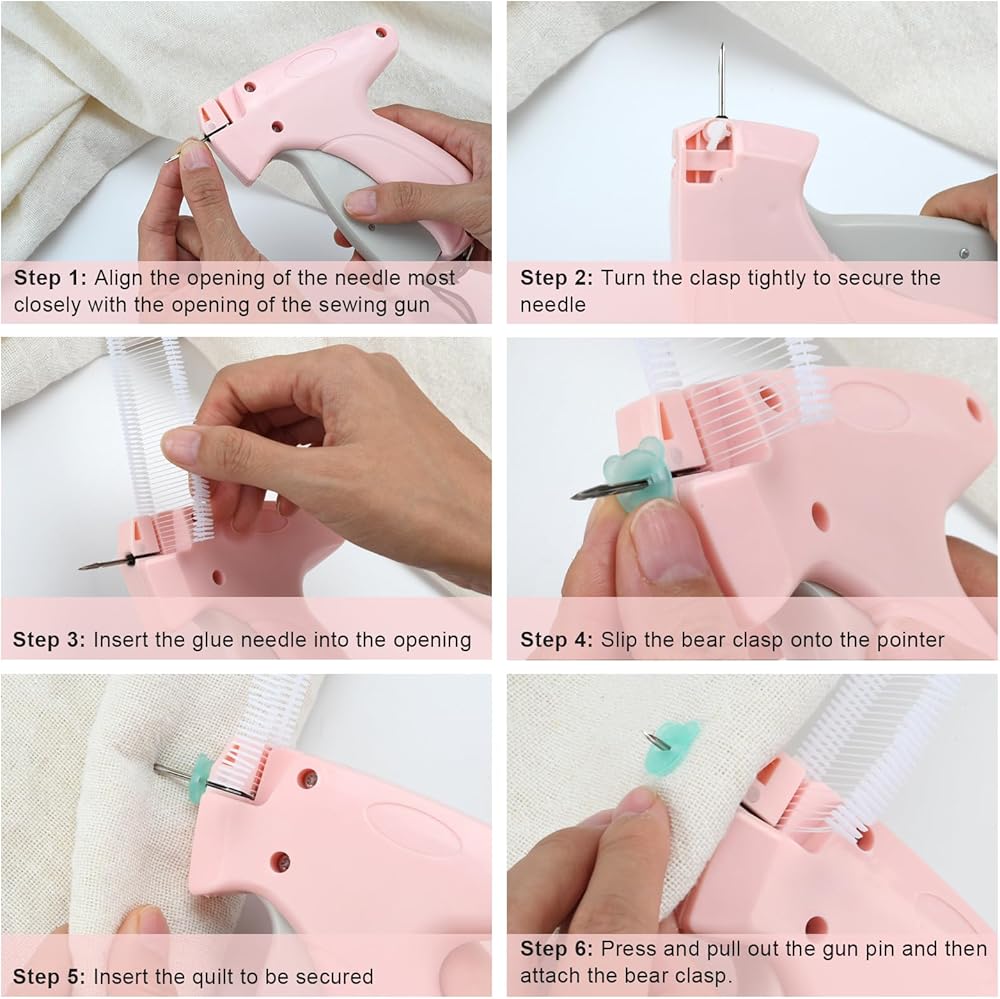 Step 1: Align the opening of the needle most closely with the opening of the sewing gun

Step 2: Turn the clasp tightly to secure the needle

Step 3: Insert the glue needle into the opening

Step 4: Slip the bear clasp onto the pointer

Step 5: Insert the quilt to be secured

Step 6: Press and pull out the gun pin and then attach the bear clasp.