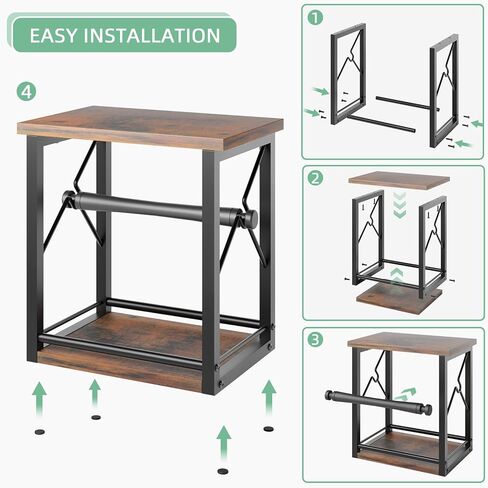 EASY INSTALLATION

4

1

2

3