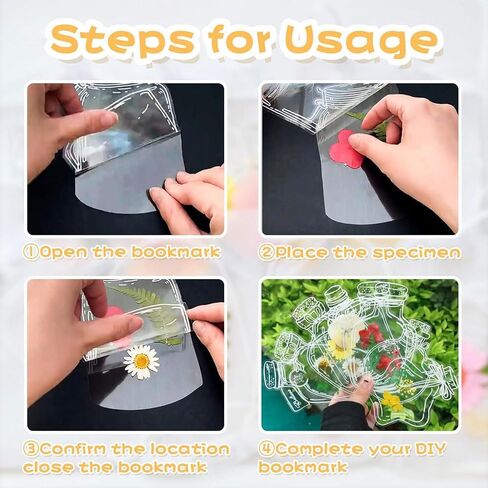 Steps for Usage

①Open the bookmark

②Place the specimen

③Confirm the location close the bookmark

④Complete your DIY bookmark