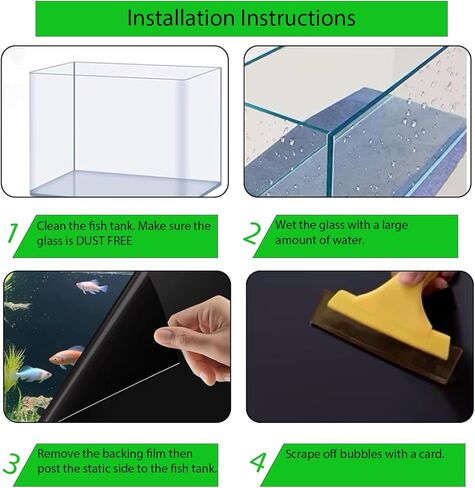 Installation Instructions

1 Clean the fish tank. Make sure the glass is DUST FREE

2 Wet the glass with a large amount of water.

3 Remove the backing film then post the static side to the fish tank.

4 Scrape off bubbles with a card.