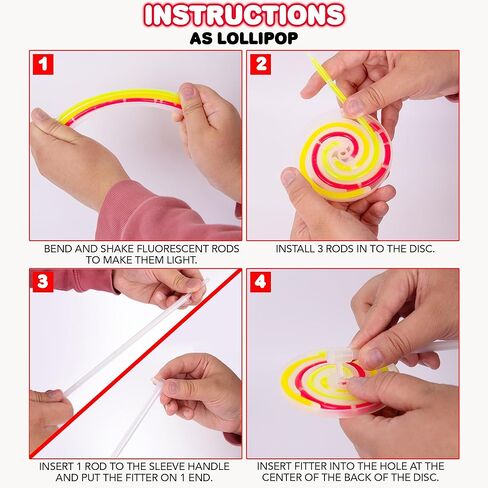 INSTRUCTIONS
AS LOLLIPOP

1

BEND AND SHAKE FLUORESCENT RODS TO MAKE THEM LIGHT.

2

INSTALL 3 RODS IN TO THE DISC.

3

INSERT 1 ROD TO THE SLEEVE HANDLE AND PUT THE FITTER ON 1 END.

4

INSERT FITTER INTO THE HOLE AT THE CENTER OF THE BACK OF THE DISC.