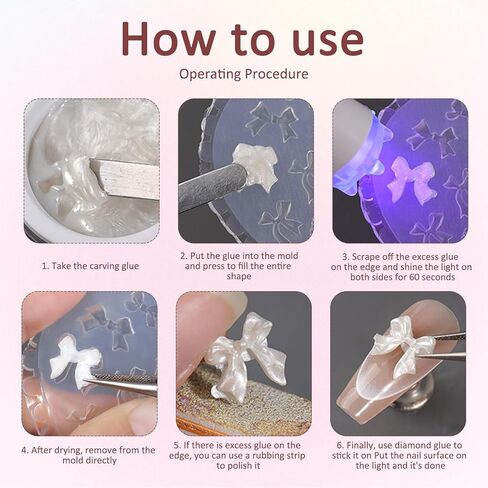 How to use

Operating Procedure

1. Take the carving glue

2. Put the glue into the mold and press to fill the entire shape

3. Scrape off the excess glue on the edge and shine the light on both sides for 60 seconds

4. After drying, remove from the mold directly

5. If there is excess glue on the edge, you can use a rubbing strip to polish it

6. Finally, use diamond glue to stick it on Put the nail surface on the light and it's done