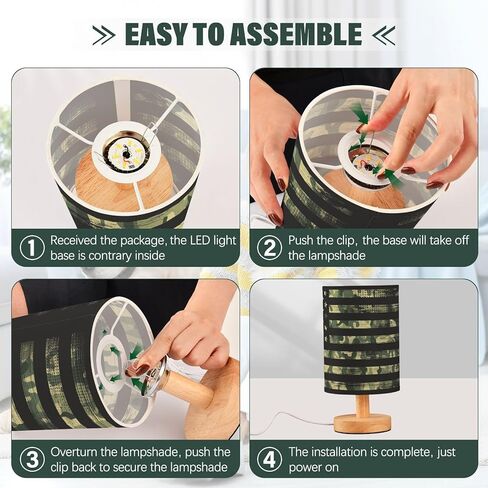 EASY TO ASSEMBLE

1 Received the package, the LED light base is contrary inside

2 Push the clip, the base will take off the lampshade

3 Overturn the lampshade, push the clip back to secure the lampshade

4 The installation is complete, just power on