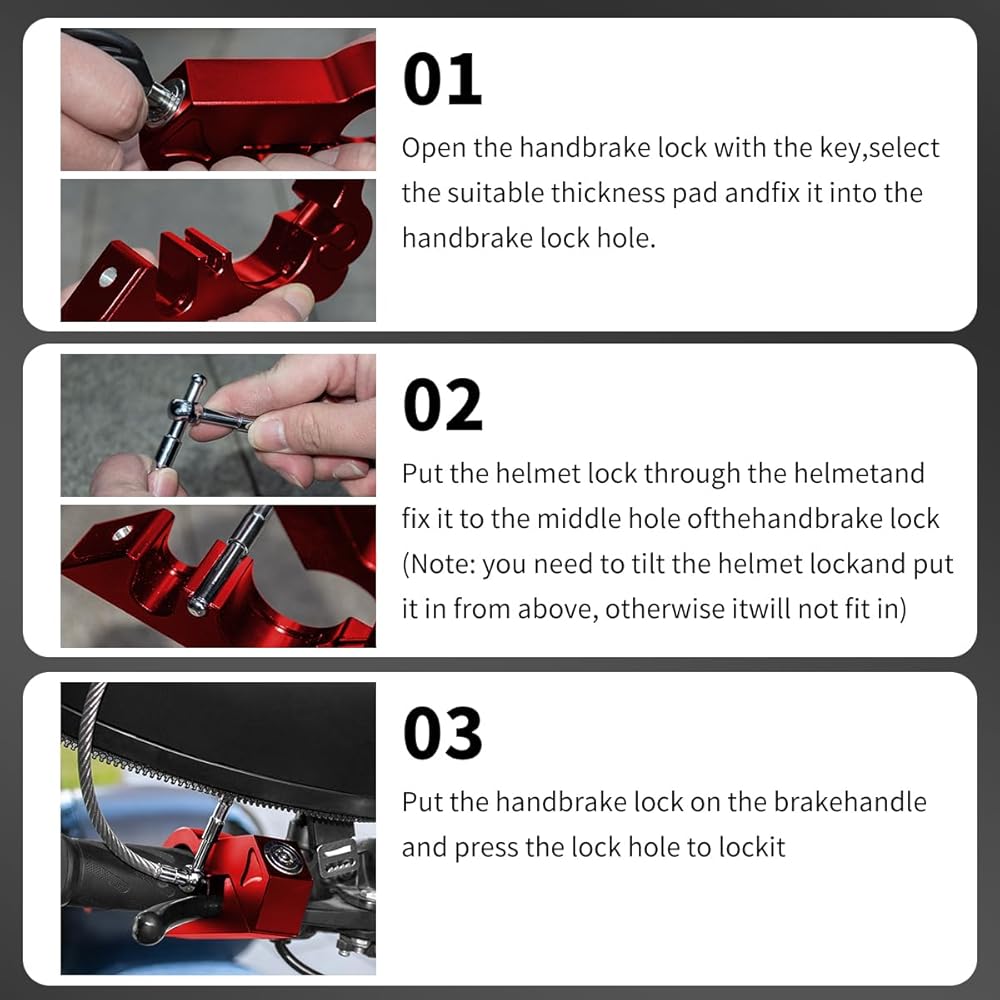 01

Open the handbrake lock with the key,select the suitable thickness pad andfix it into the handbrake lock hole.

02

Put the helmet lock through the helmetand fix it to the middle hole ofthehandbrake lock (Note: you need to tilt the helmet lockand put it in from above, otherwise itwill not fit in)

03

Put the handbrake lock on the brakehandle and press the lock hole to lockit