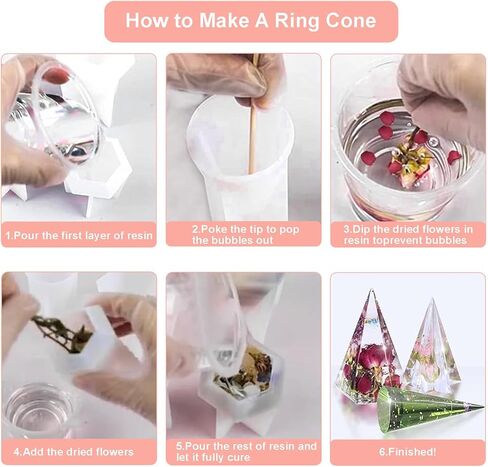 How to Make A Ring Cone

1.Pour the first layer of resin

2.Poke the tip to pop the bubbles out

3.Dip the dried flowers in resin toprevent bubbles

4.Add the dried flowers

5.Pour the rest of resin and let it fully cure

6.Finished!