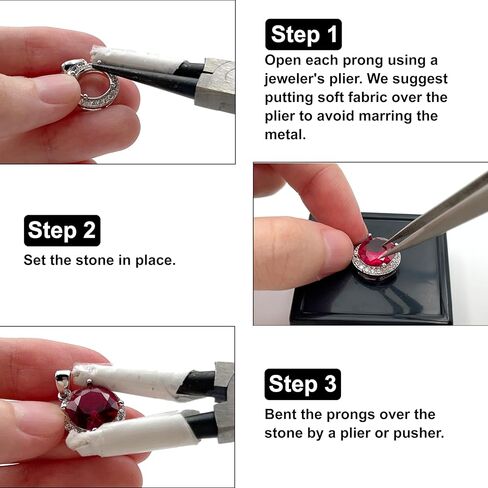 Step 1
Open each prong using a jeweler's plier. We suggest putting soft fabric over the plier to avoid marring the metal.

Step 2
Set the stone in place.

Step 3
Bent the prongs over the stone by a plier or pusher.