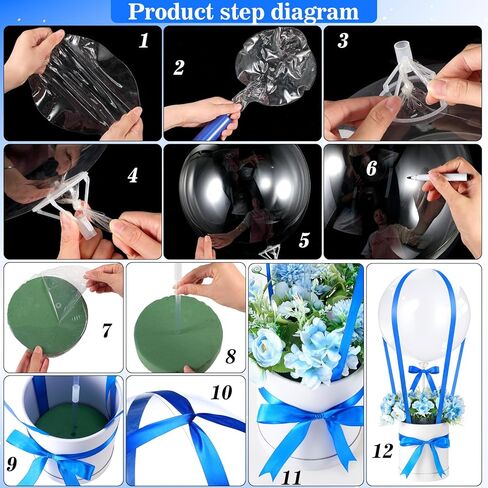 Product step diagram

1

2

3

4

5

6

7

8

9

10

11

12